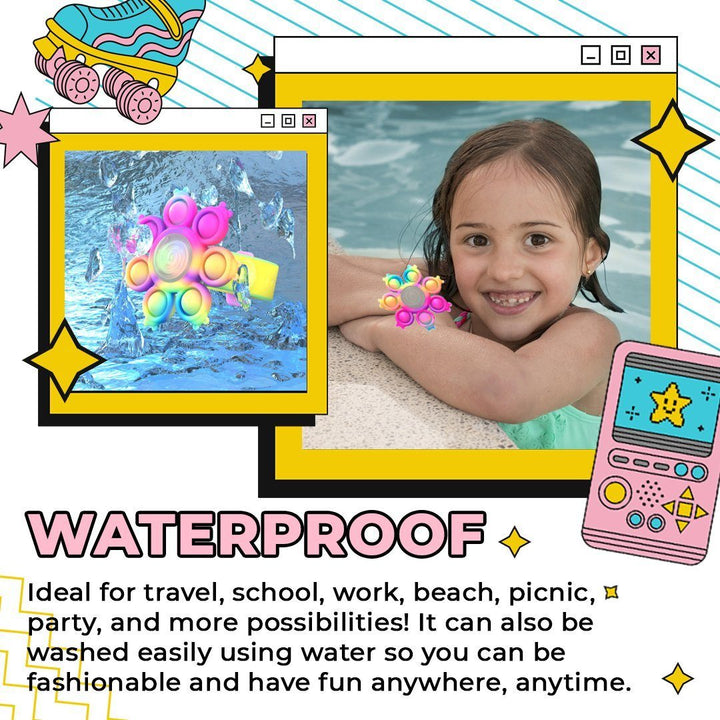 WATERPROOF

Ideal for travel, school, work, beach, picnic, party, and more possibilities! It can also be washed easily using water so you can be fashionable and have fun anywhere, anytime.