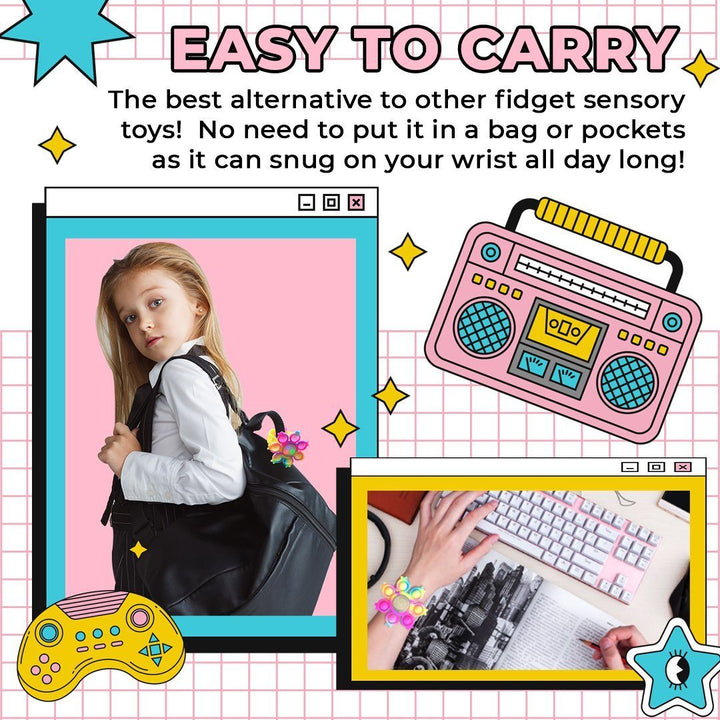 EASY TO CARRY

The best alternative to other fidget sensory toys!  No need to put it in a bag or pockets as it can snug on your wrist all day long!