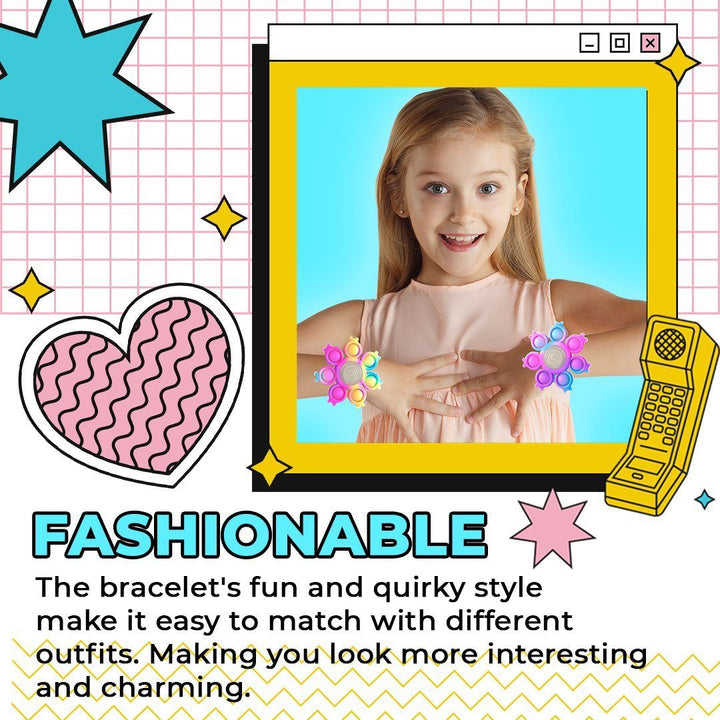 FASHIONABLE

The bracelet's fun and quirky style make it easy to match with different outfits. Making you look more interesting and charming.