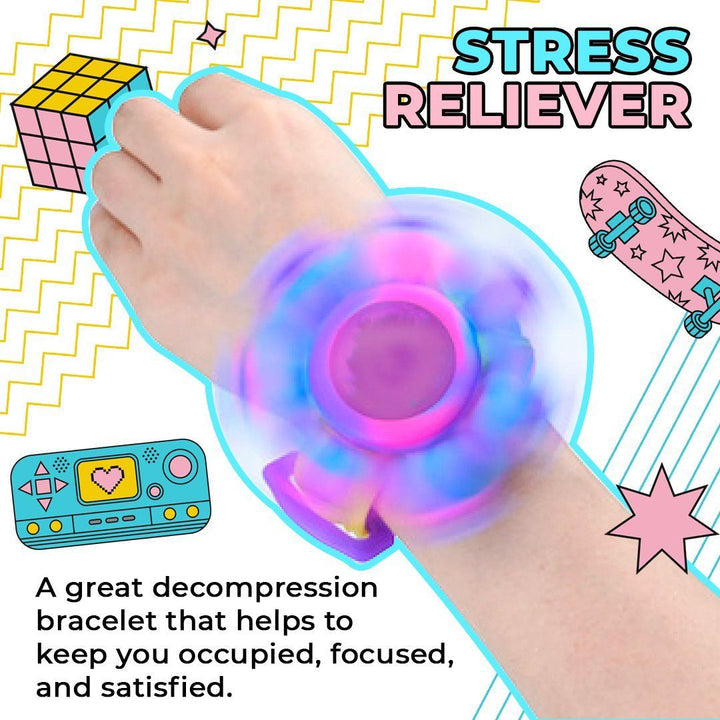 STRESS RELIEVER

A great decompression bracelet that helps to keep you occupied, focused, and satisfied.