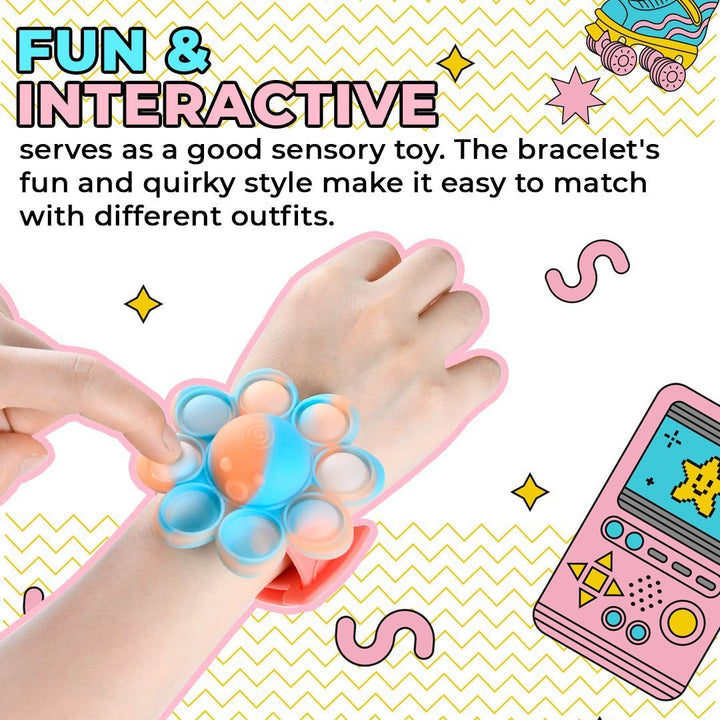 FUN & INTERACTIVE

serves as a good sensory toy. The bracelet's fun and quirky style make it easy to match with different outfits.