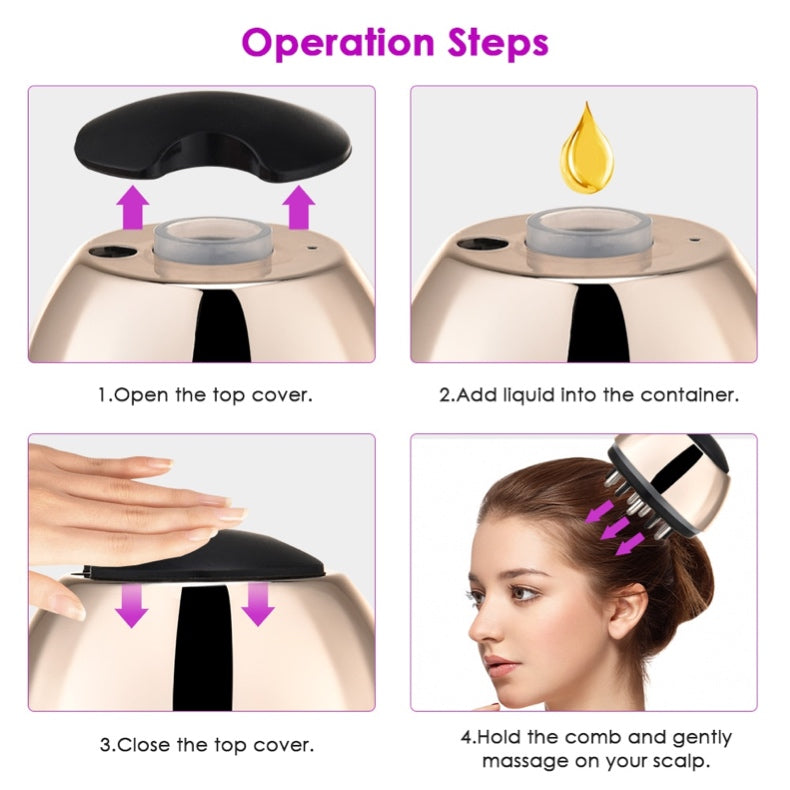 Operation Steps

1.Open the top cover.

2.Add liquid into the container.

3.Close the top cover.

4.Hold the comb and gently massage on your scalp.