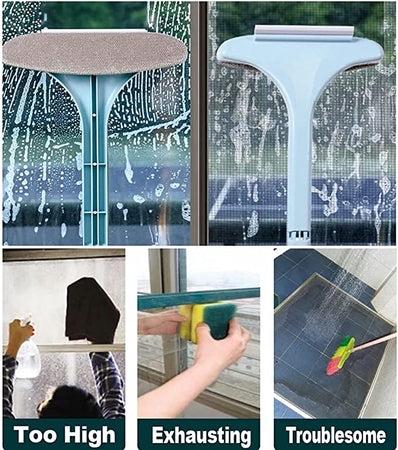 Too High

Exhausting

Troublesome